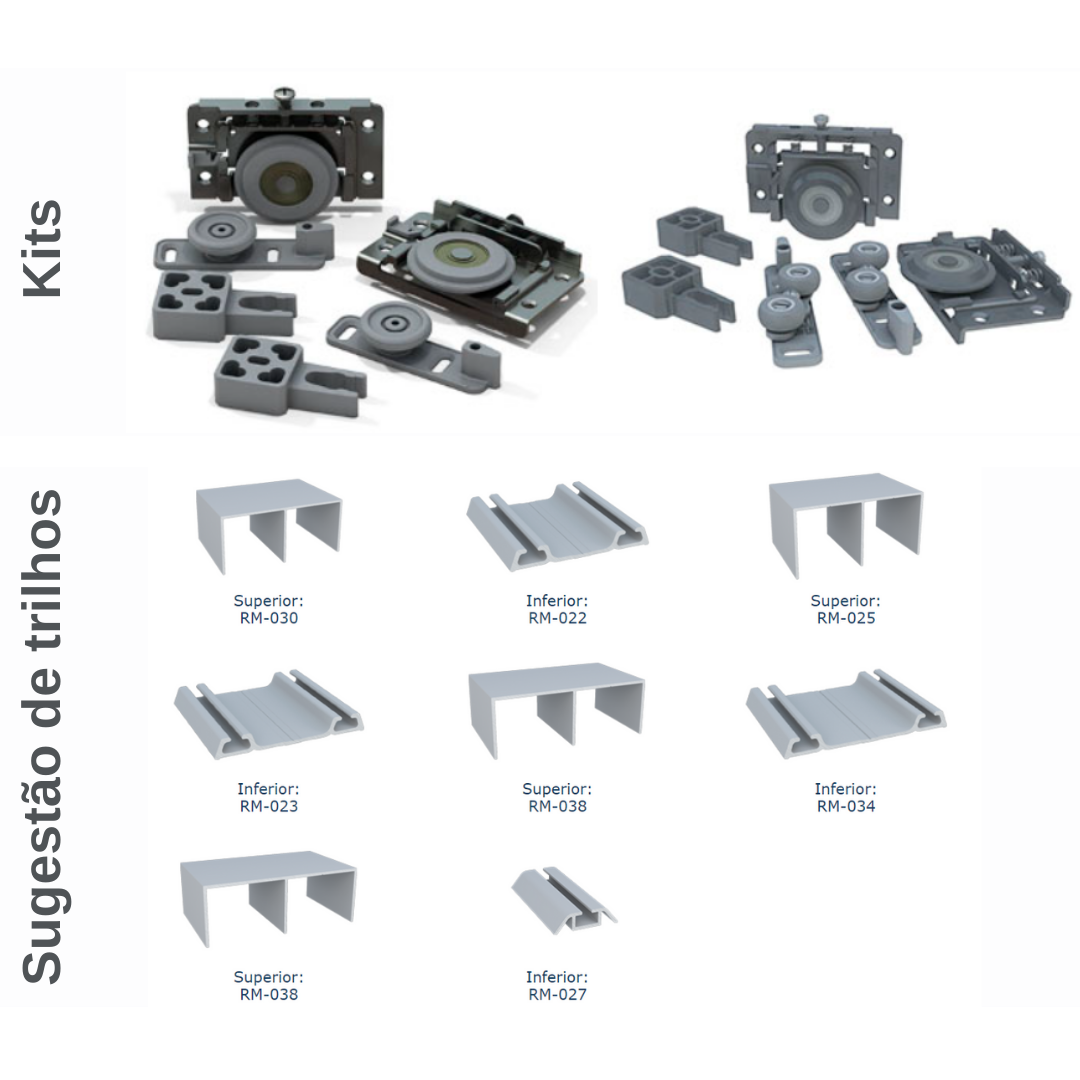 Kits

Sugestão de trilhos

Superior:
RM-030

Inferior:
RM-022

Superior:
RM-025

Inferior:
RM-023

Superior:
RM-038

Inferior:
RM-034

Superior:
RM-038

Inferior:
RM-027